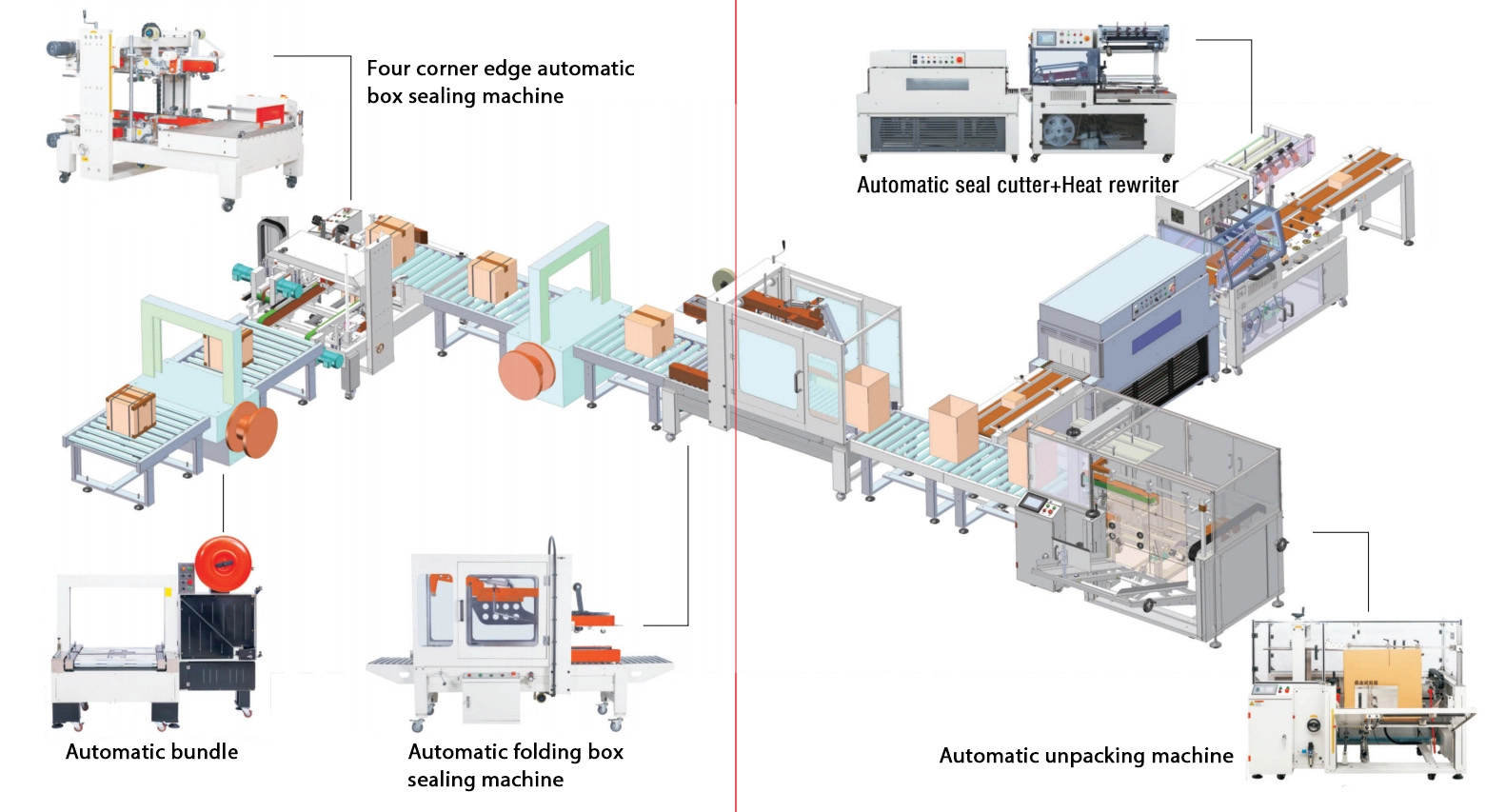 Four corner edge automatic box sealing machine

Automatic seal cutter+Heat rewriter

Automatic bundle

Automatic folding box sealing machine

Automatic unpacking machine